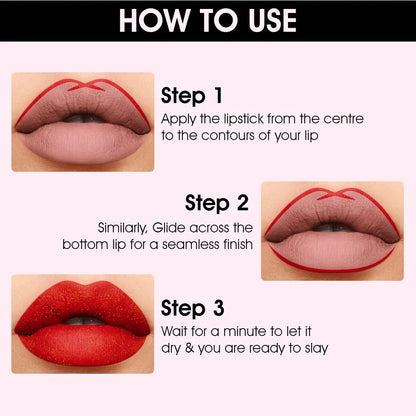 HOW TO USE

Step 1
Apply the lipstick from the centre to the contours of your lip

Step 2
Similarly, Glide across the bottom lip for a seamless finish

Step 3
Wait for a minute to let it dry & you are ready to slay