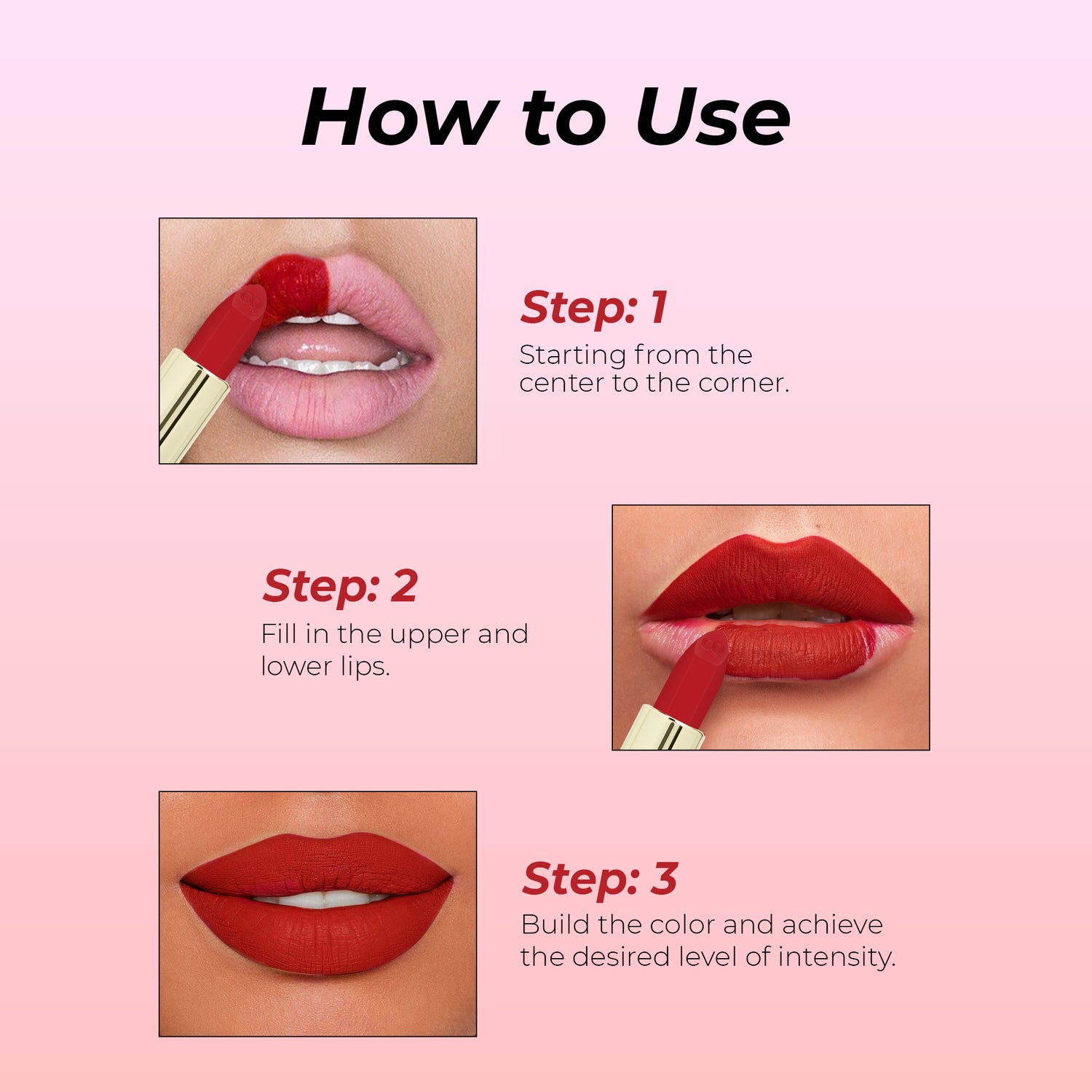 How to Use

Step: 1
Starting from the center to the corner.

Step: 2
Fill in the upper and lower lips.

Step: 3
Build the color and achieve the desired level of intensity.