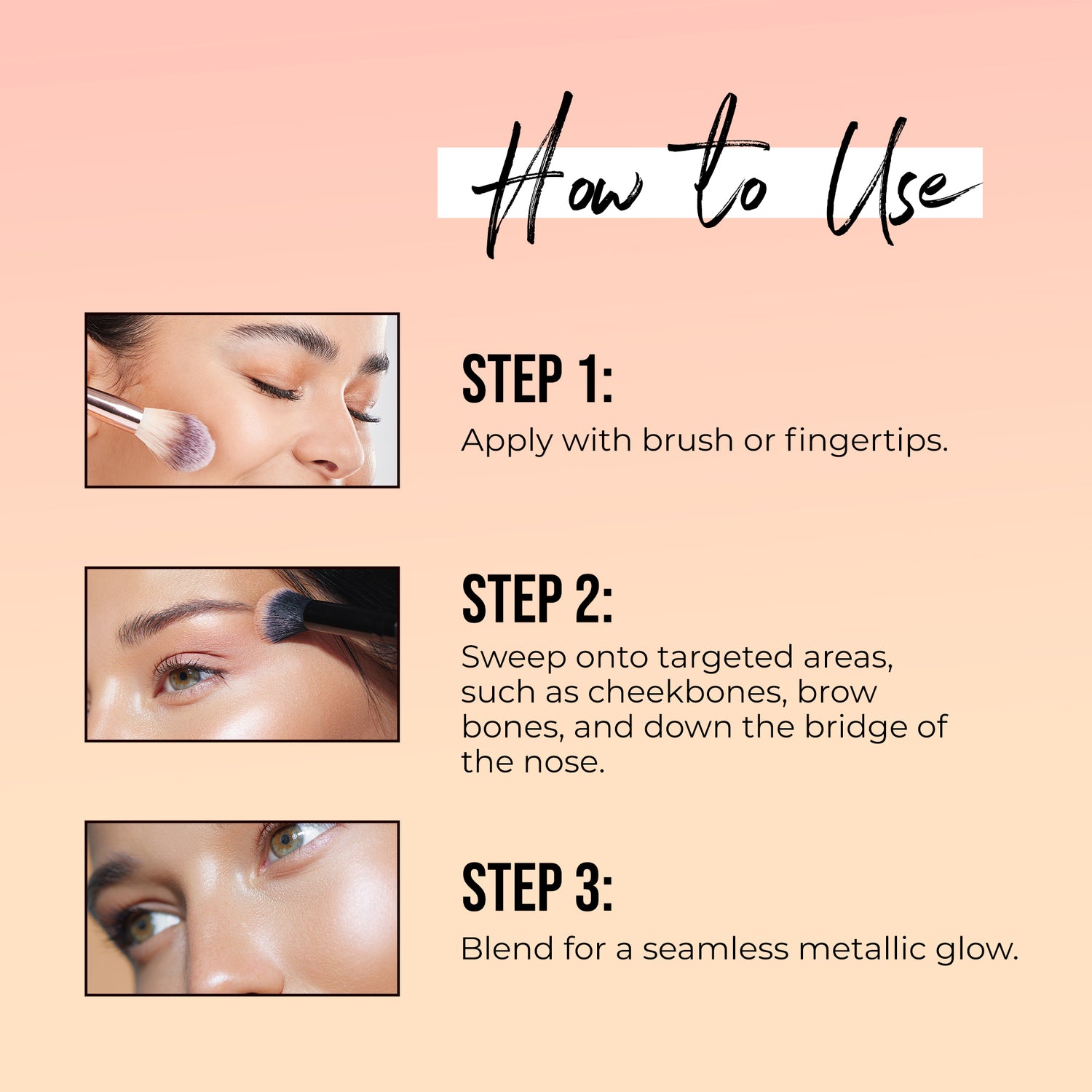 How to Use

STEP 1:
Apply with brush or fingertips.

STEP 2:
Sweep onto targeted areas, such as cheekbones, brow bones, and down the bridge of the nose.

STEP 3:
Blend for a seamless metallic glow.