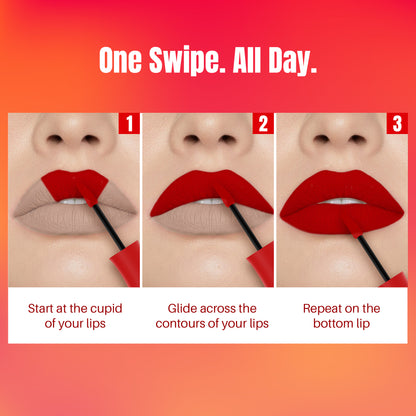 One Swipe. All Day.

1

Start at the cupid of your lips

2

Glide across the contours of your lips

3

Repeat on the bottom lip