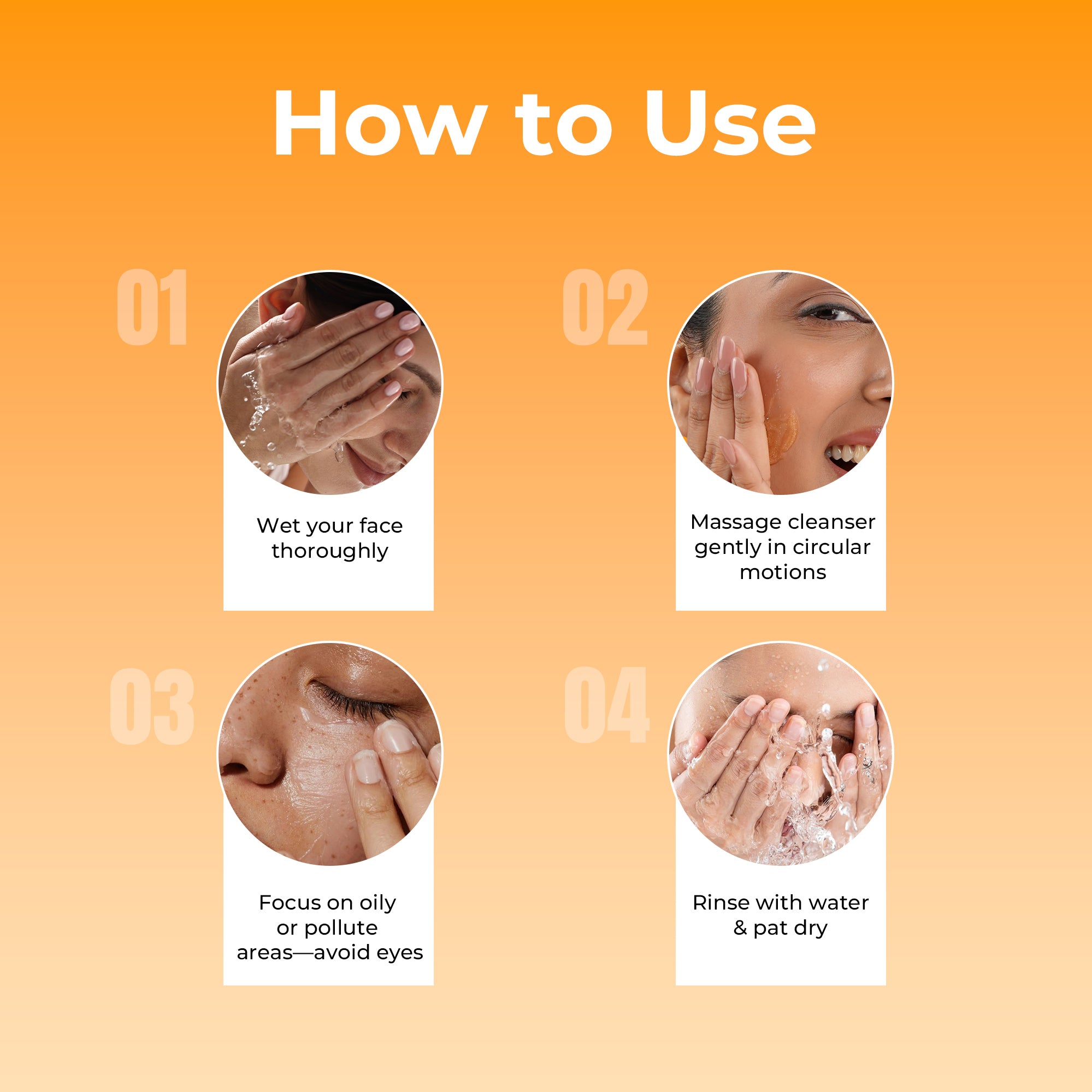 How to Use

01

Wet your face thoroughly

02

Massage cleanser gently in circular motions

03

Focus on oily or pollute areas—avoid eyes

04

Rinse with water & pat dry