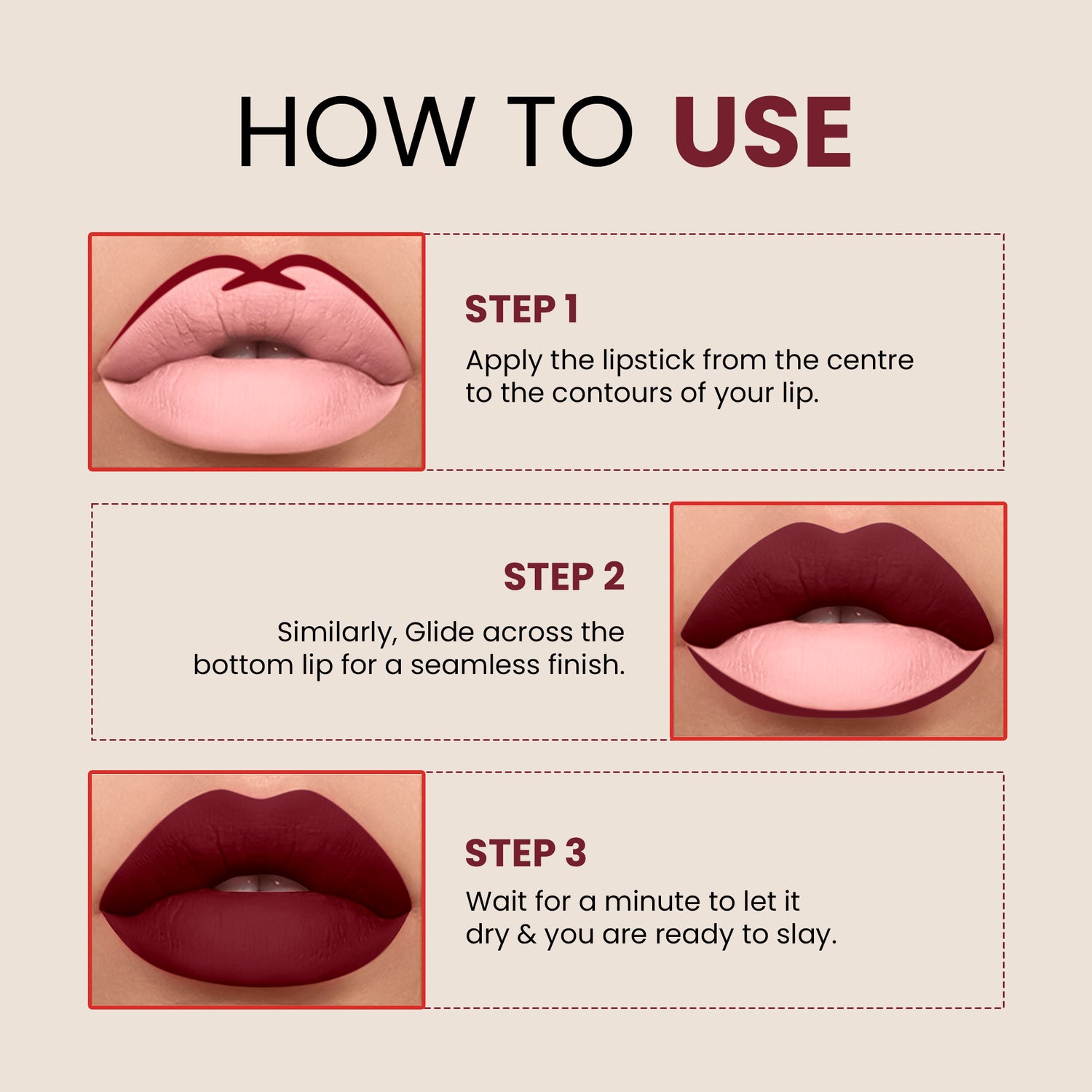 HOW TO USE

STEP 1

Apply the lipstick from the centre to the contours of your lip.

STEP 2

Similarly, Glide across the bottom lip for a seamless finish.

STEP 3

Wait for a minute to let it dry & you are ready to slay.