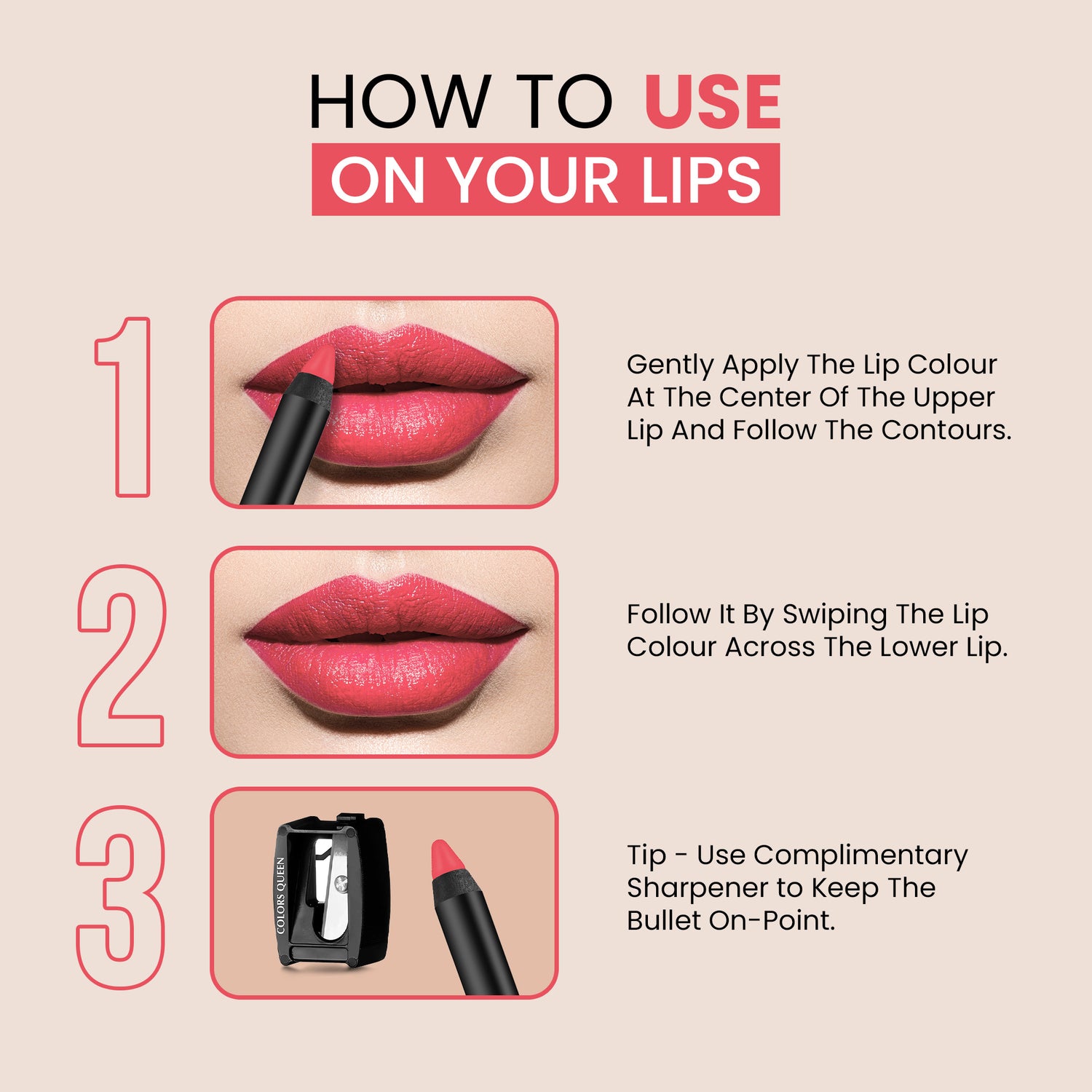 HOW TO USE
ON YOUR LIPS

1

Gently Apply The Lip Colour At The Center Of The Upper Lip And Follow The Contours.

2

Follow It By Swiping The Lip Colour Across The Lower Lip.

3

COLORS QUEEN

Tip - Use Complimentary Sharpener to Keep The Bullet On-Point.