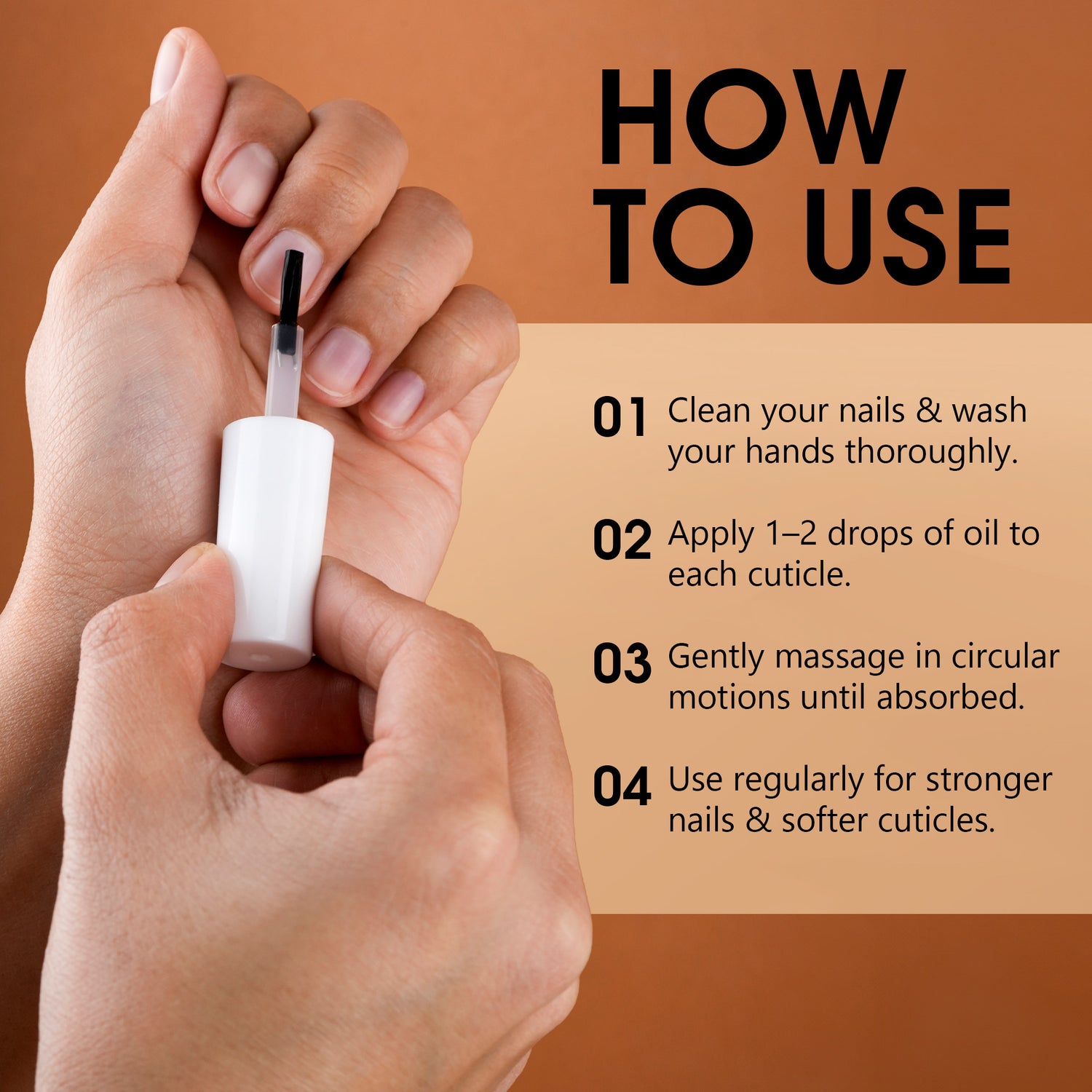 HOW TO USE

01 Clean your nails & wash your hands thoroughly.

02 Apply 1–2 drops of oil to each cuticle.

03 Gently massage in circular motions until absorbed.

04 Use regularly for stronger nails & softer cuticles.