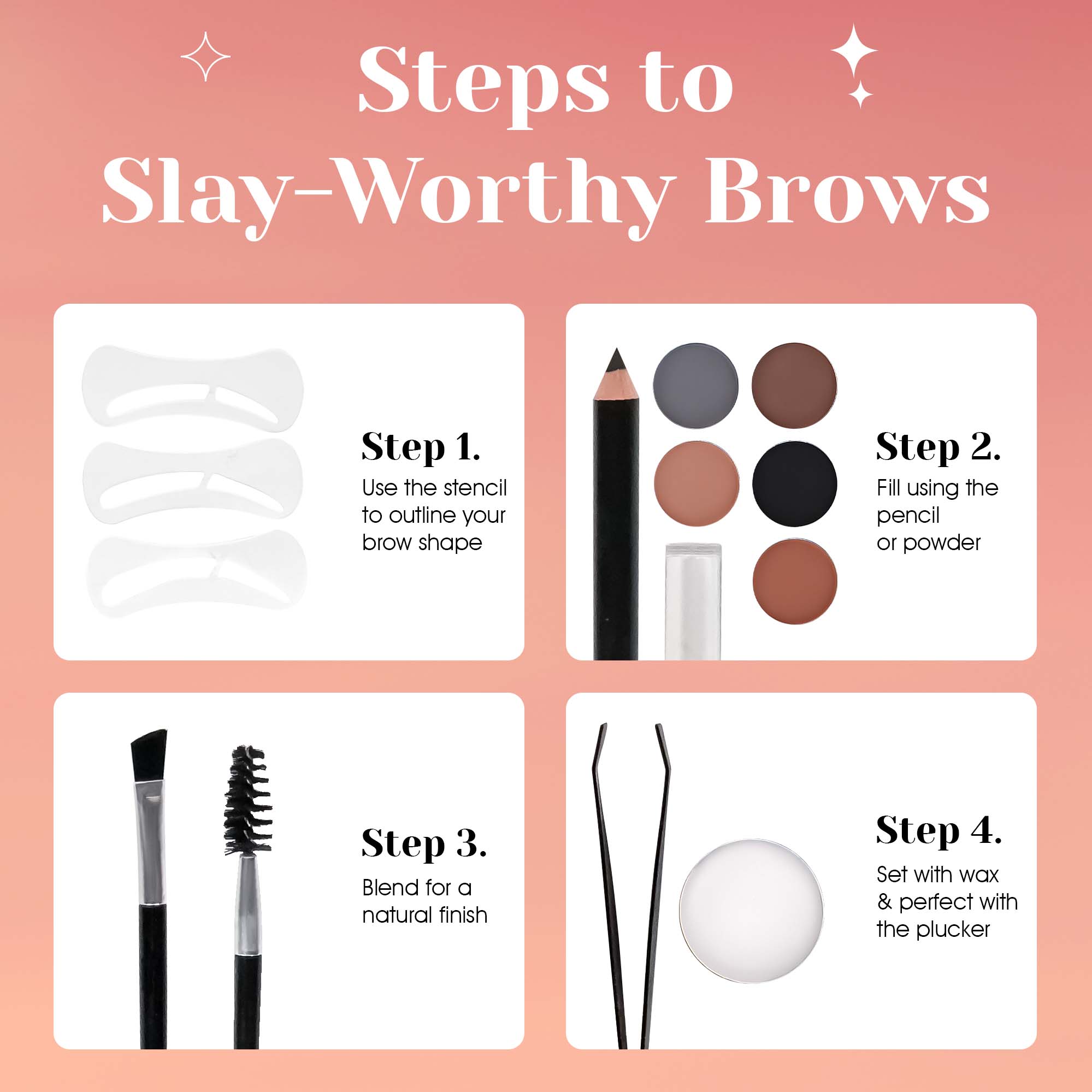 Steps to Slay-Worthy Brows

Step 1.
Use the stencil to outline your brow shape

Step 2.
Fill using the pencil or powder

Step 3.
Blend for a natural finish

Step 4.
Set with wax & perfect with the plucker