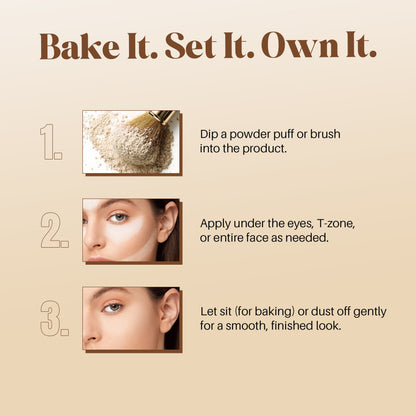 Bake It. Set It. Own It.

1.

Dip a powder puff or brush into the product.

2.

Apply under the eyes, T-zone, or entire face as needed.

3.

Let sit (for baking) or dust off gently for a smooth, finished look.