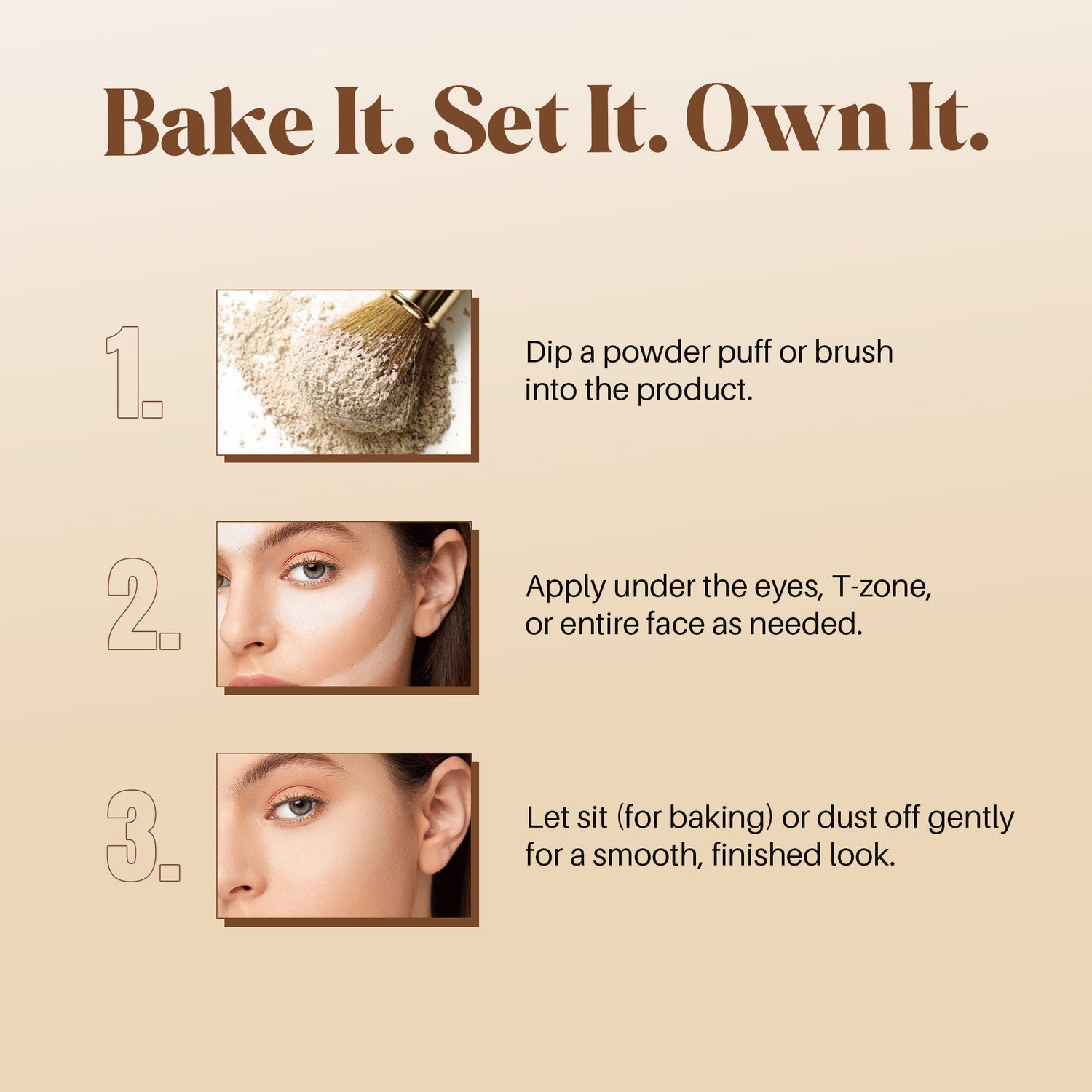 Bake It. Set It. Own It.

1.

Dip a powder puff or brush into the product.

2.

Apply under the eyes, T-zone, or entire face as needed.

3.

Let sit (for baking) or dust off gently for a smooth, finished look.