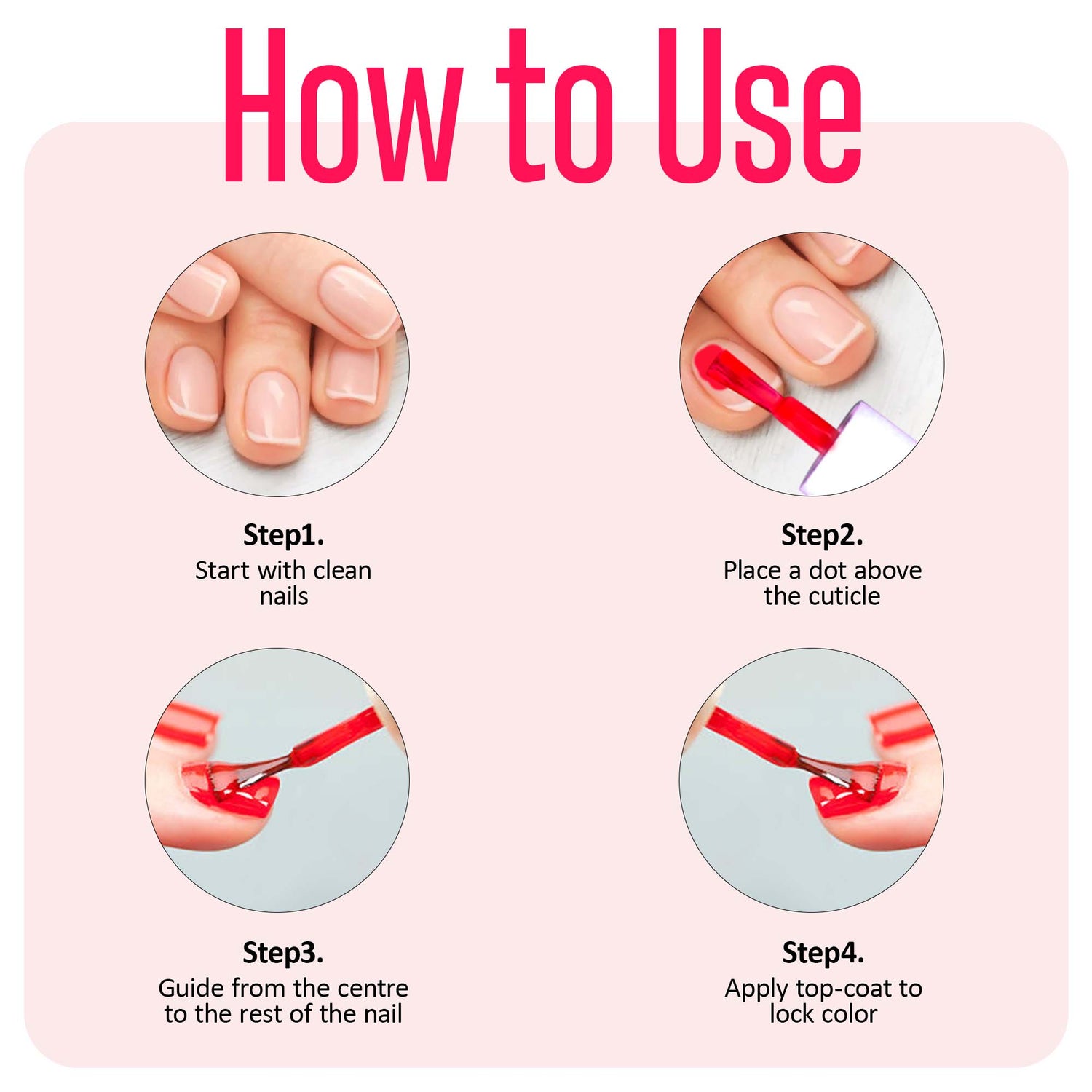 How to Use

Step1.
Start with clean nails

Step2.
Place a dot above the cuticle

Step3.
Guide from the centre to the rest of the nail

Step4.
Apply top-coat to lock color