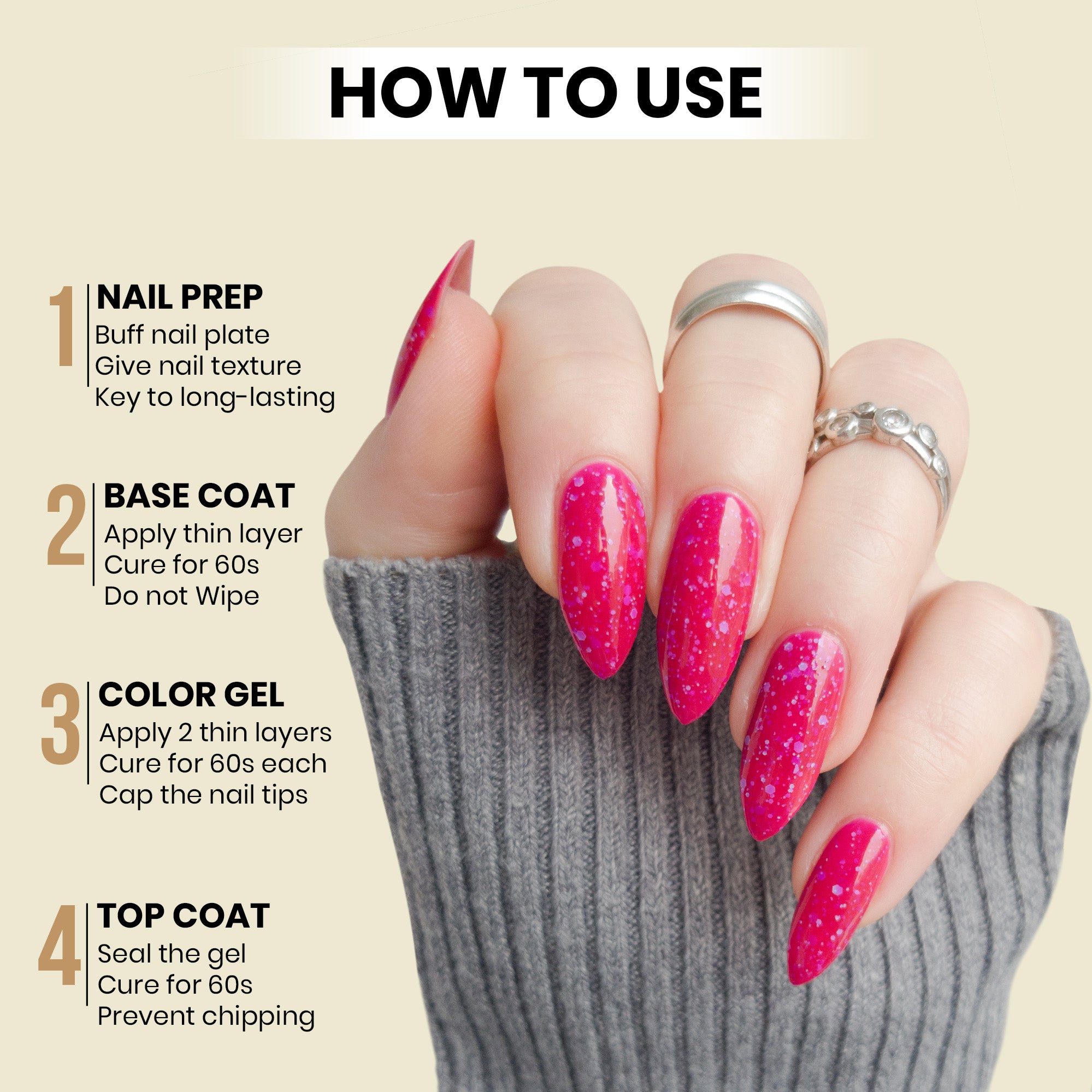 HOW TO USE

1 NAIL PREP
Buff nail plate
Give nail texture
Key to long-lasting

2 BASE COAT
Apply thin layer
Cure for 60s
Do not Wipe

3 COLOR GEL
Apply 2 thin layers
Cure for 60s each
Cap the nail tips

4 TOP COAT
Seal the gel
Cure for 60s
Prevent chipping