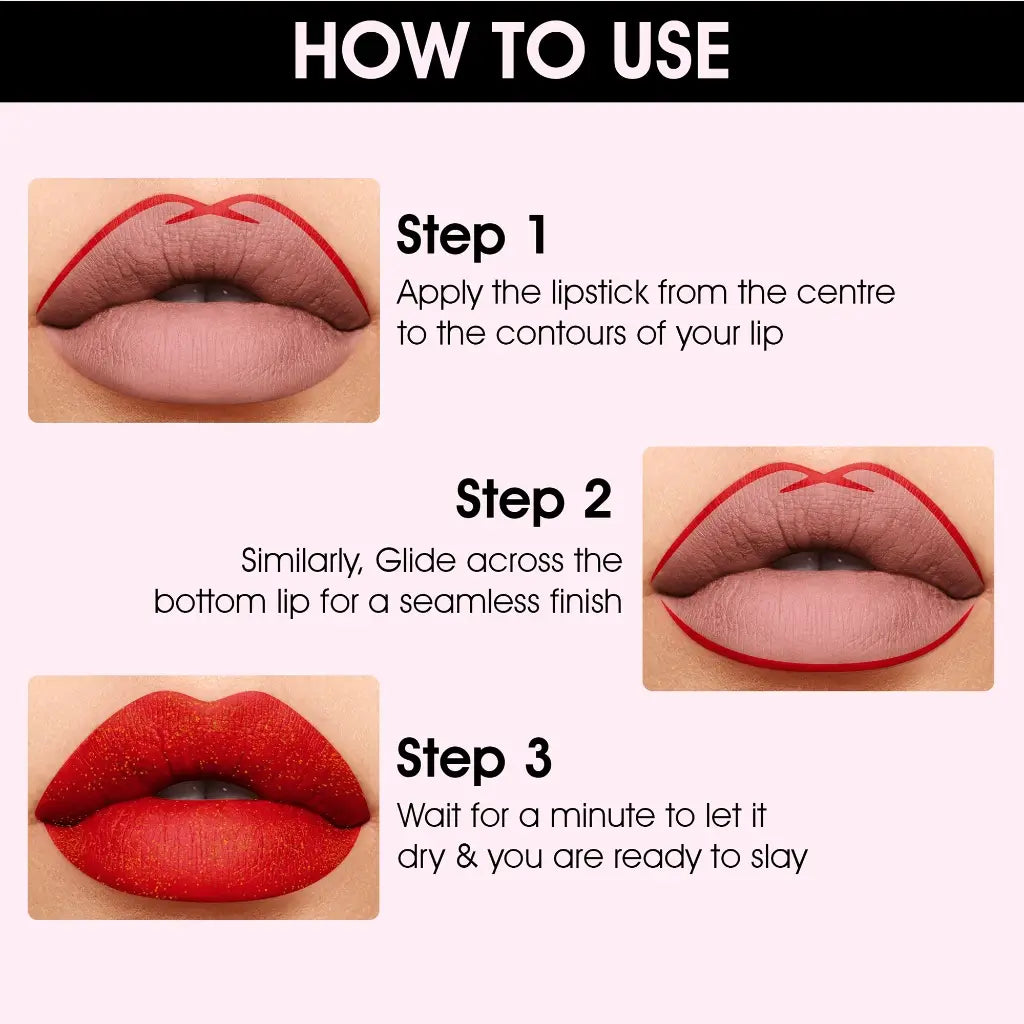 HOW TO USE

Step 1
Apply the lipstick from the centre to the contours of your lip

Step 2
Similarly, Glide across the bottom lip for a seamless finish

Step 3
Wait for a minute to let it dry & you are ready to slay