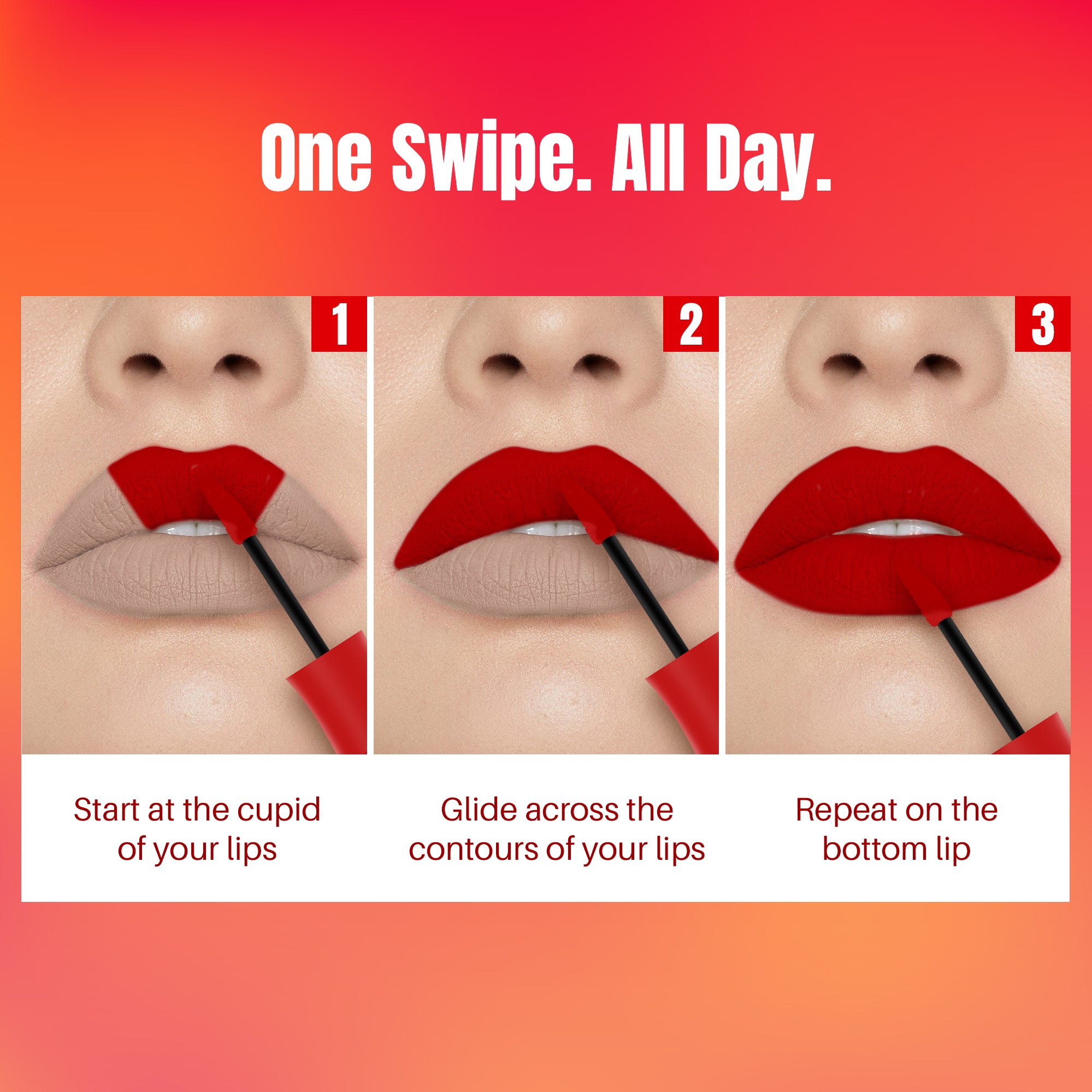 One Swipe. All Day.

1

Start at the cupid of your lips

2

Glide across the contours of your lips

3

Repeat on the bottom lip