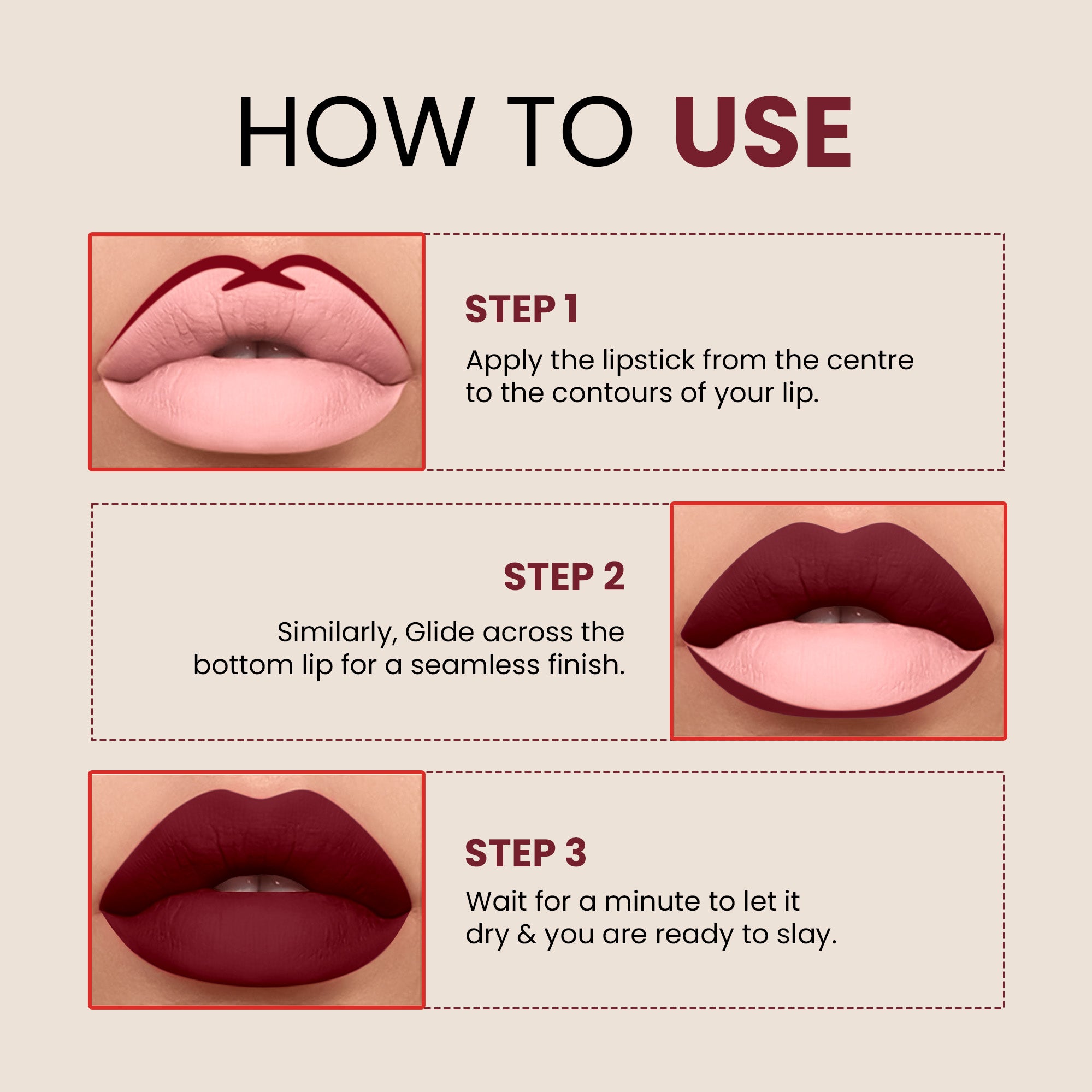 HOW TO USE

STEP 1

Apply the lipstick from the centre to the contours of your lip.

STEP 2

Similarly, Glide across the bottom lip for a seamless finish.

STEP 3

Wait for a minute to let it dry & you are ready to slay.