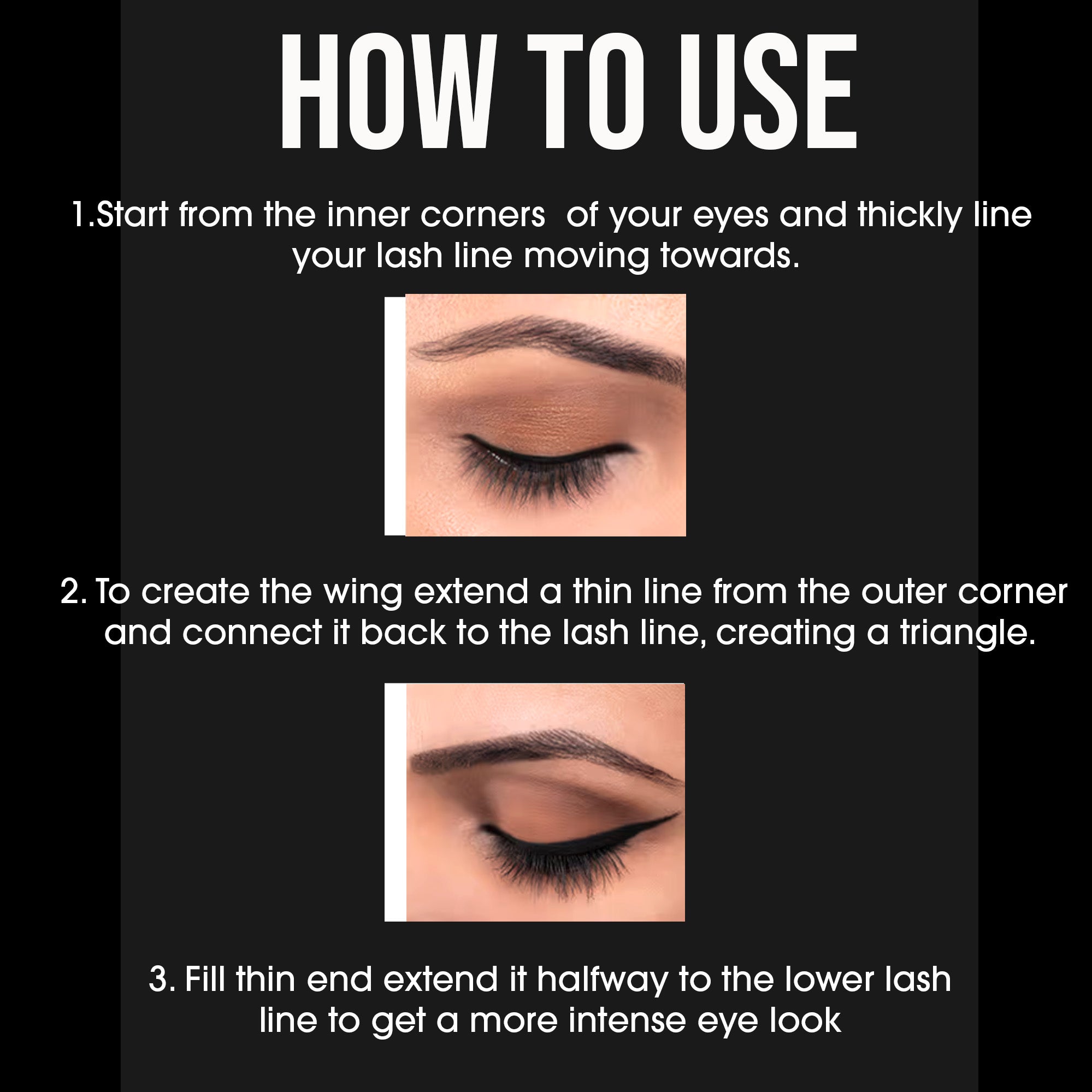 HOW TO USE

1.Start from the inner corners of your eyes and thickly line your lash line moving towards.

2. To create the wing extend a thin line from the outer corner and connect it back to the lash line, creating a triangle.

3. Fill thin end extend it halfway to the lower lash line to get a more intense eye look