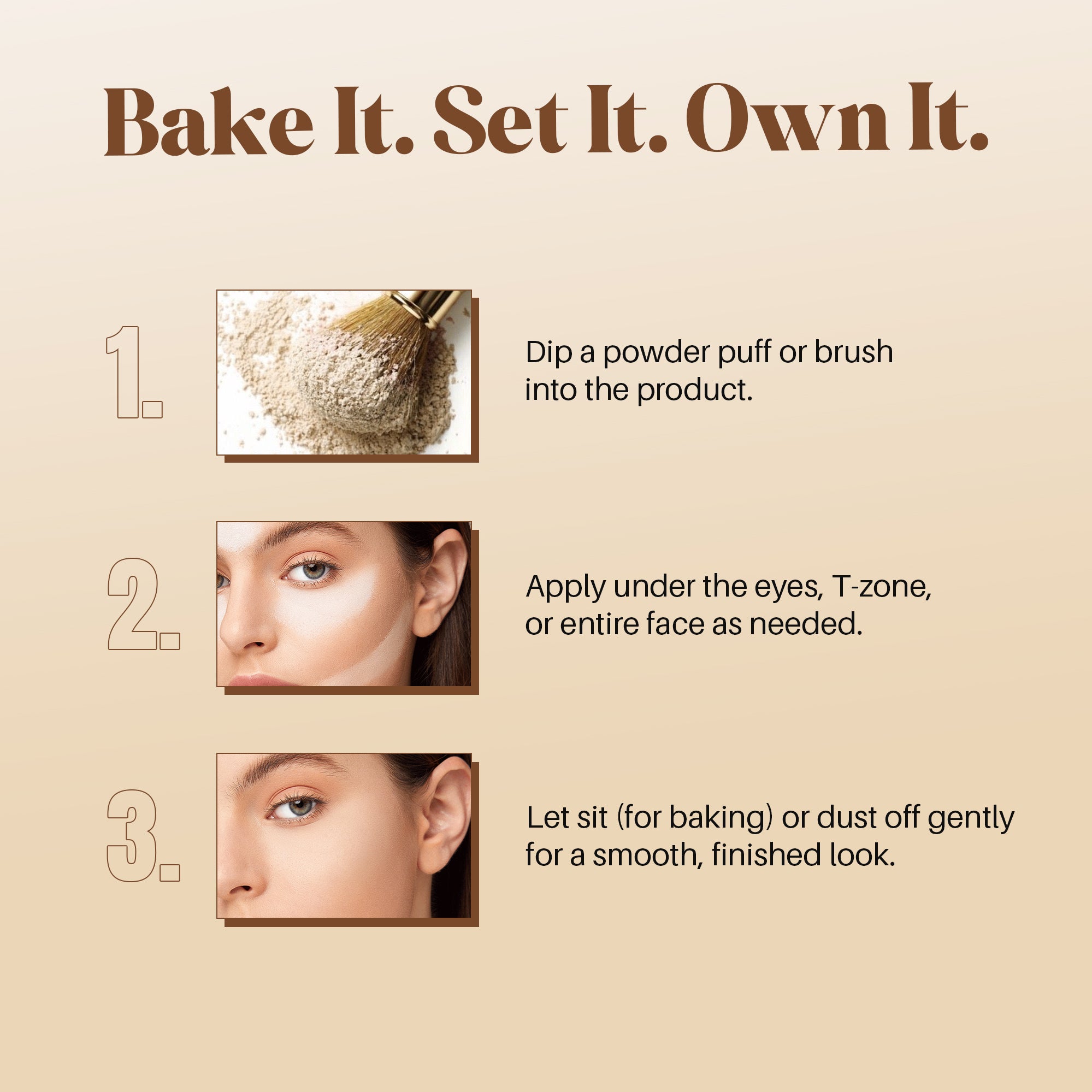 Bake It. Set It. Own It.

1.

Dip a powder puff or brush into the product.

2.

Apply under the eyes, T-zone, or entire face as needed.

3.

Let sit (for baking) or dust off gently for a smooth, finished look.